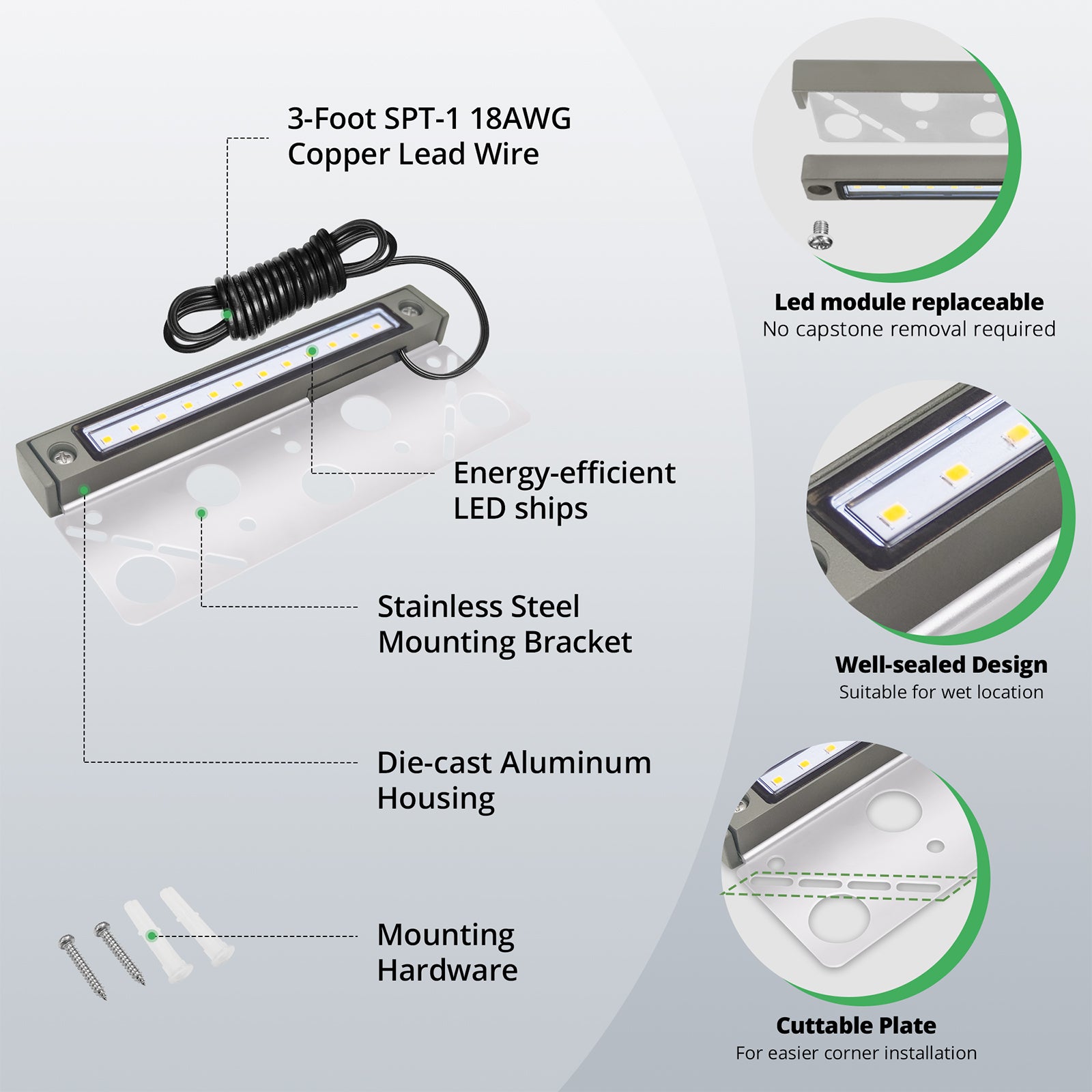 3-Foot SPT-1 18AWG
Copper Lead Wire

Energy-efficient
LED ships

Stainless Steel
Mounting Bracket

Die-cast Aluminum
Housing

Mounting
Hardware

Led module replaceable
No capstone removal required

Well-sealed Design
Suitable for wet location

Cuttable Plate
For easier corner installation